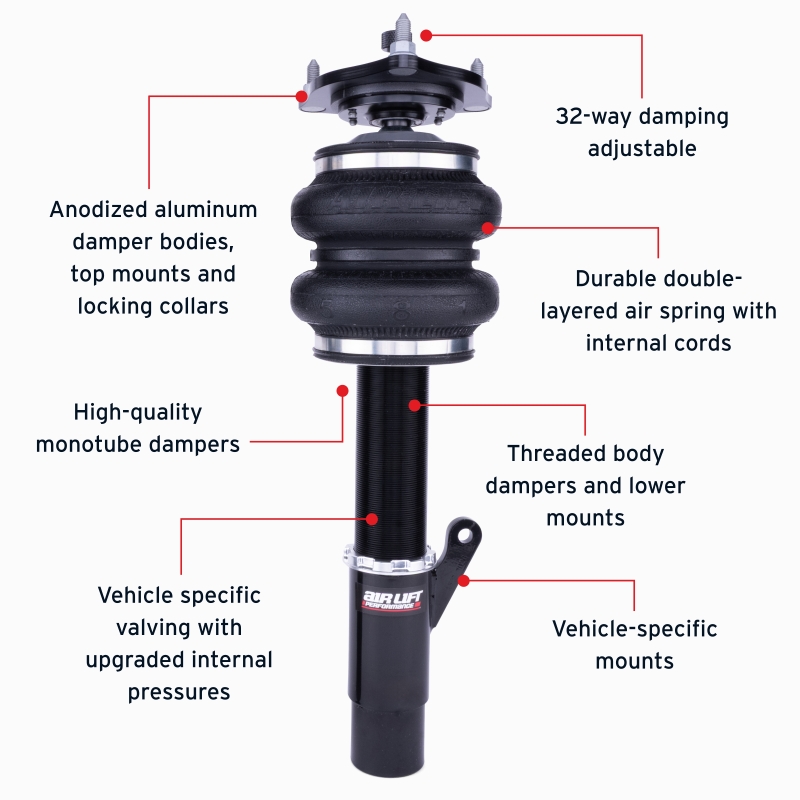 32-way damping adjustable

Anodized aluminum damper bodies, top mounts and locking collars

Durable double-layered air spring with internal cords

High-quality monotube dampers

Threaded body dampers and lower mounts

Vehicle specific valving with upgraded internal pressures

AIR LIFT PERFORMANCE

Vehicle-specific mounts